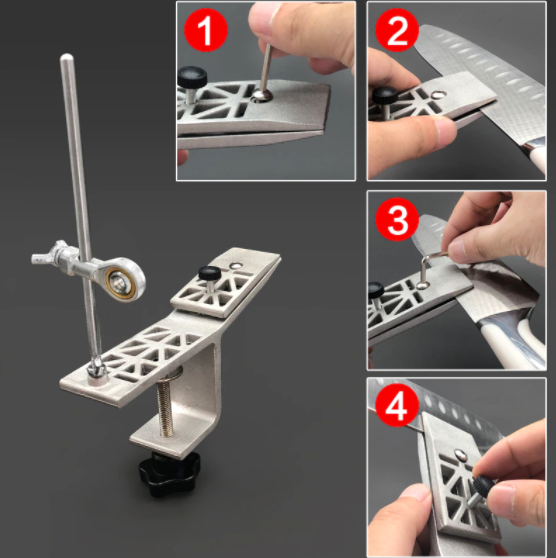 1

2

3

4