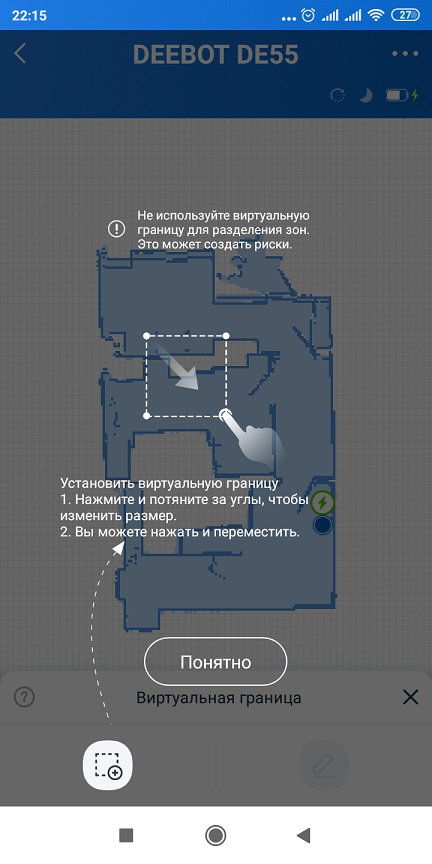 22:15 27

DEEBOT DE55

Не используйте виртуальную границу для разделения зон. Это может создать риски.

Установить виртуальную границу
1. Нажмите и потяните за углы, чтобы изменить размер.
2. Вы можете нажать и переместить.

Понятно

Виртуальная граница