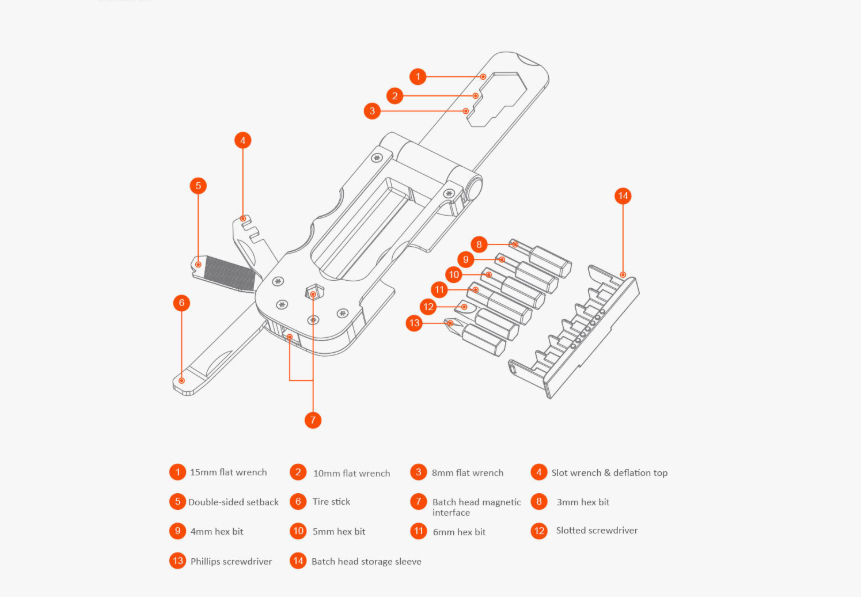 1
2
3
4
5
6
7
8
9
10
11
12
13
14

1 15mm flat wrench
2 10mm flat wrench
3 8mm flat wrench
4 Slot wrench & deflation top
5 Double-sided setback
6 Tire stick
7 Batch head magnetic interface
8 3mm hex bit
9 4mm hex bit
10 5mm hex bit
11 6mm hex bit
12 Slotted screwdriver
13 Phillips screwdriver
14 Batch head storage sleeve