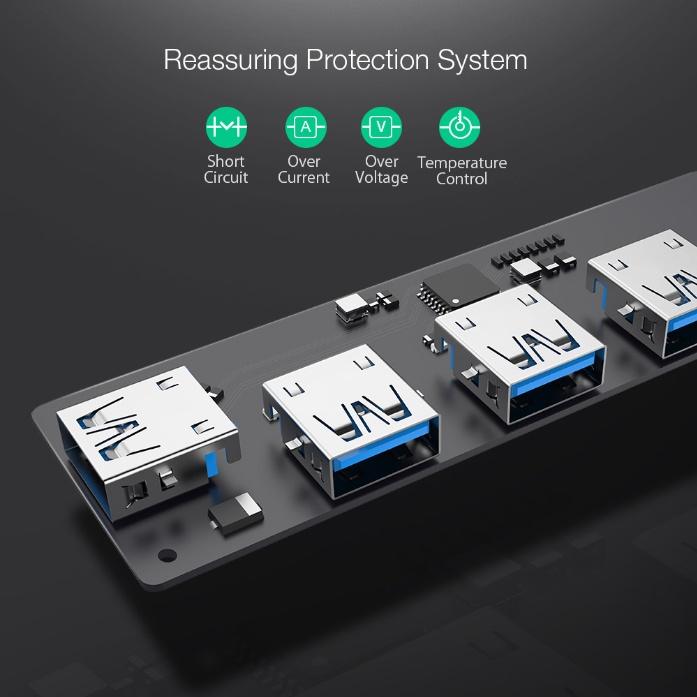 Reassuring Protection System

A

V

Short Circuit

Over Current

Over Voltage

Temperature Control