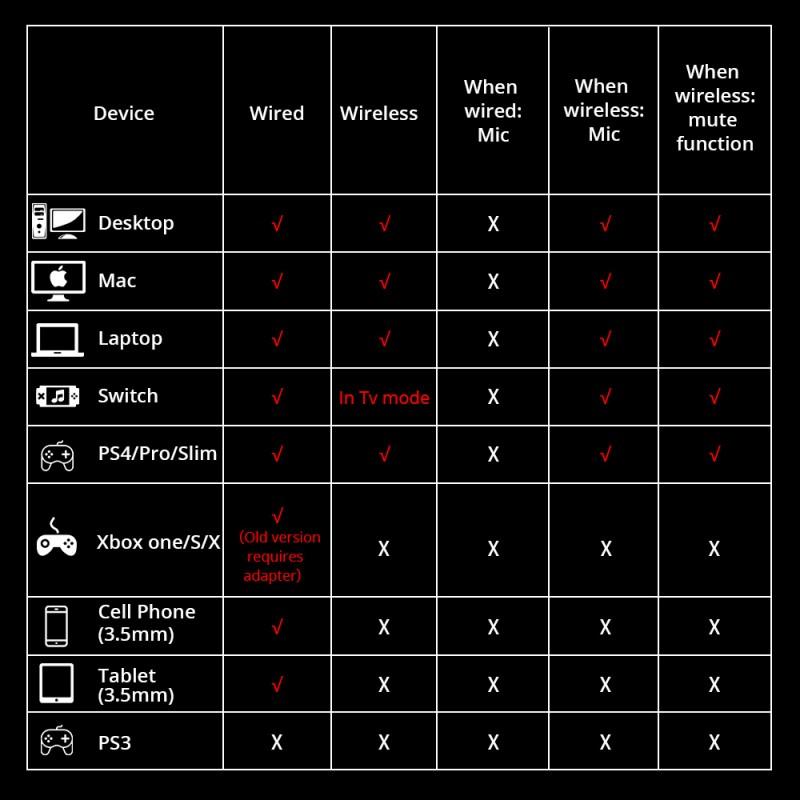 | Device | Wired | Wireless | When wired: Mic | When wireless: Mic | When wireless: mute function |
|---|---|---|---|---|---|
| Desktop | √ | √ | X | √ | √ |
| Mac | √ | √ | X | √ | √ |
| Laptop | √ | √ | X | √ | √ |
| Switch | √ | In Tv mode | X | √ | √ |
| PS4/Pro/Slim | √ | √ | X | √ | √ |
| Xbox one/S/X | √ (Old version requires adapter) | X | X | X | X |
| Cell Phone (3.5mm) | √ | X | X | X | X |
| Tablet (3.5mm) | √ | X | X | X | X |
| PS3 | X | X | X | X | X |