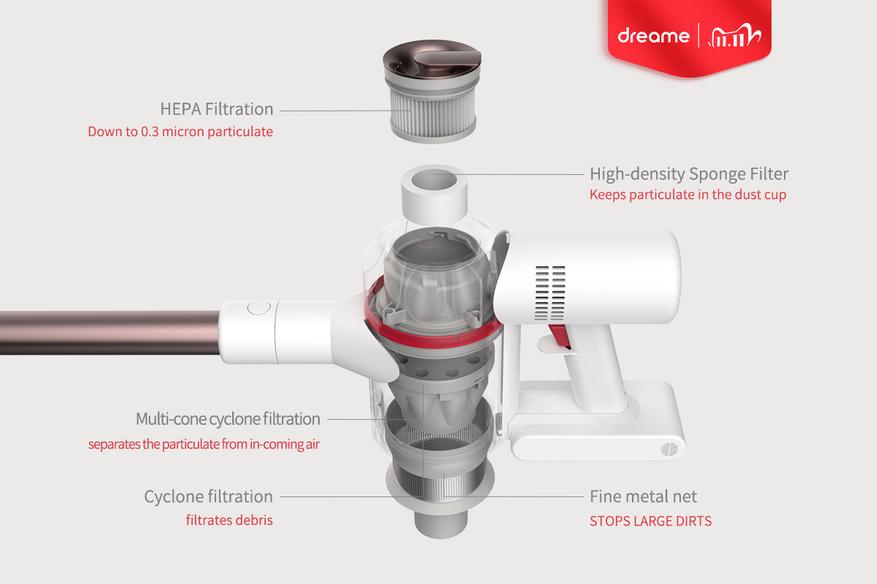 dreame | 11.11

HEPA Filtration
Down to 0.3 micron particulate

High-density Sponge Filter
Keeps particulate in the dust cup

Multi-cone cyclone filtration
separates the particulate from in-coming air

Cyclone filtration
filtrates debris

Fine metal net
STOPS LARGE DIRTS