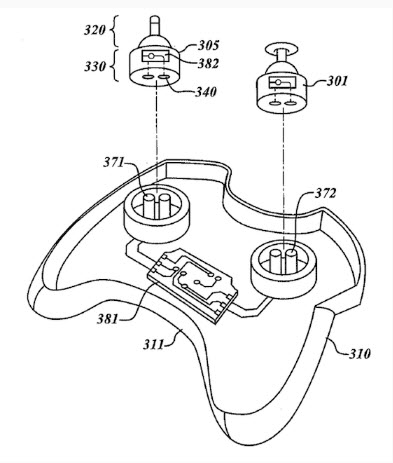 320
305
330
382
340
301
371
372
381
311
310